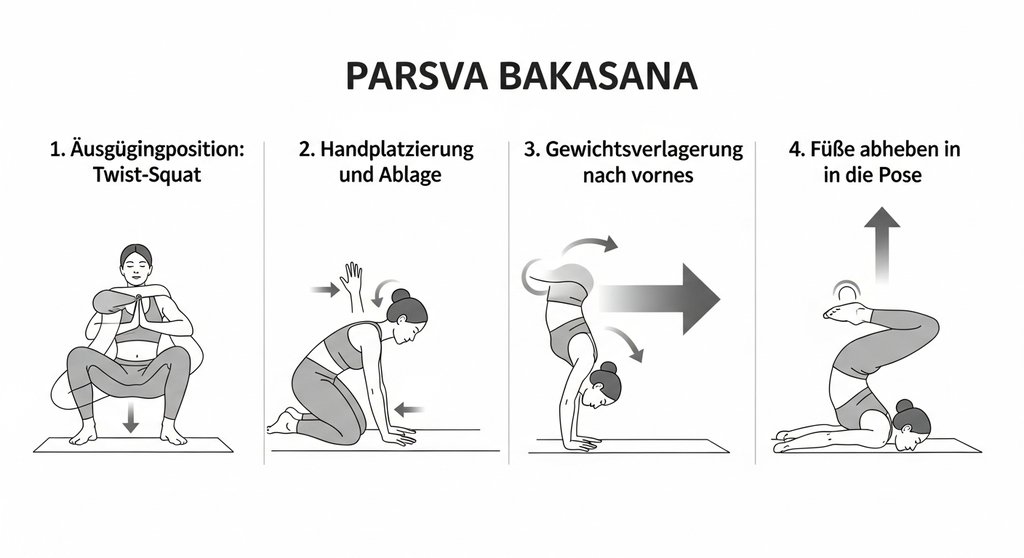 PARSVA BAKASANA

1. Äusgügingposition: Twist-Squat

2. Handplatzierung und Ablage

3. Gewichtsverlagerung nach vornes

4. Füße abheben in in die Pose